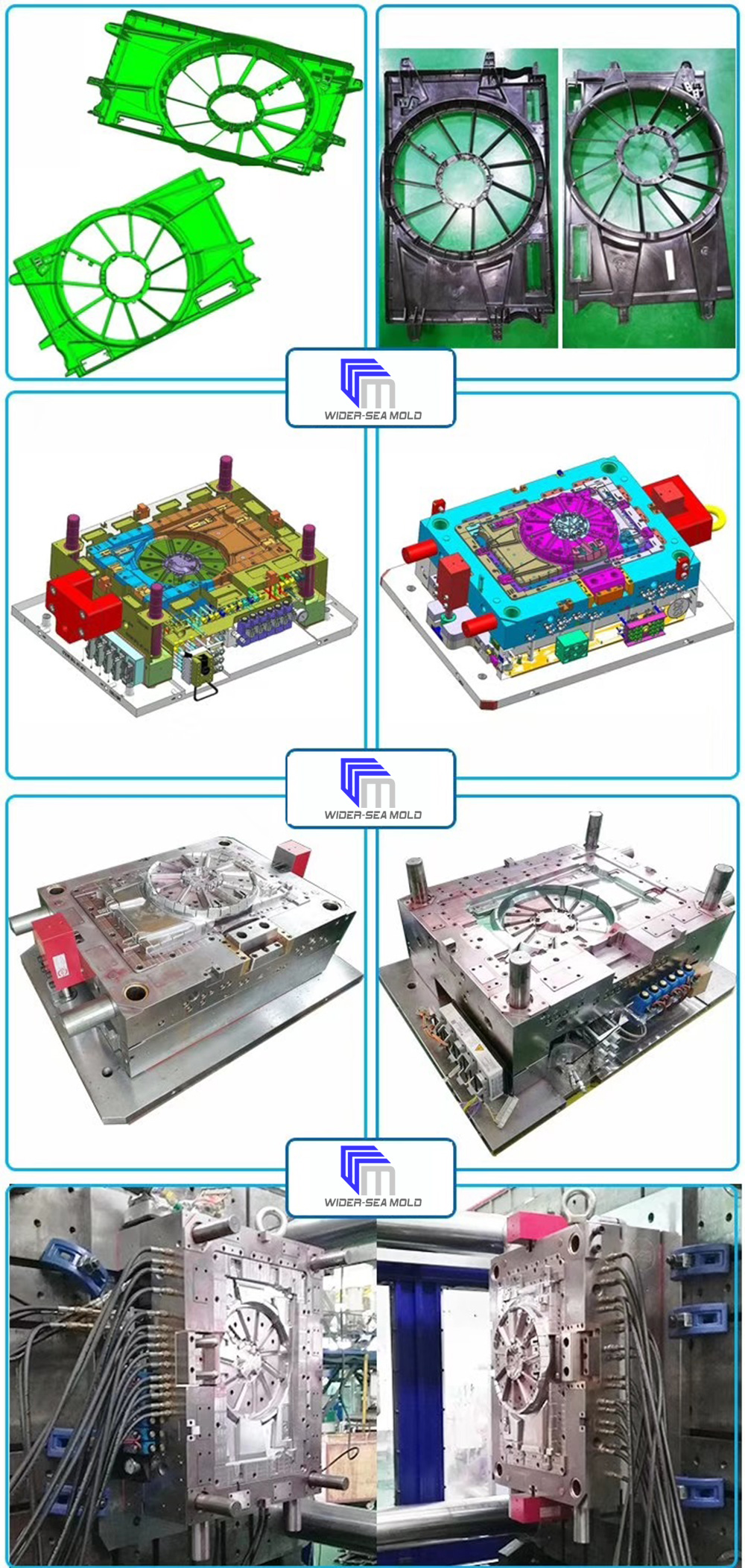 WIDER-SEA MOLD

WIDER-SEA MOLD

WIDER-SEA MOLD